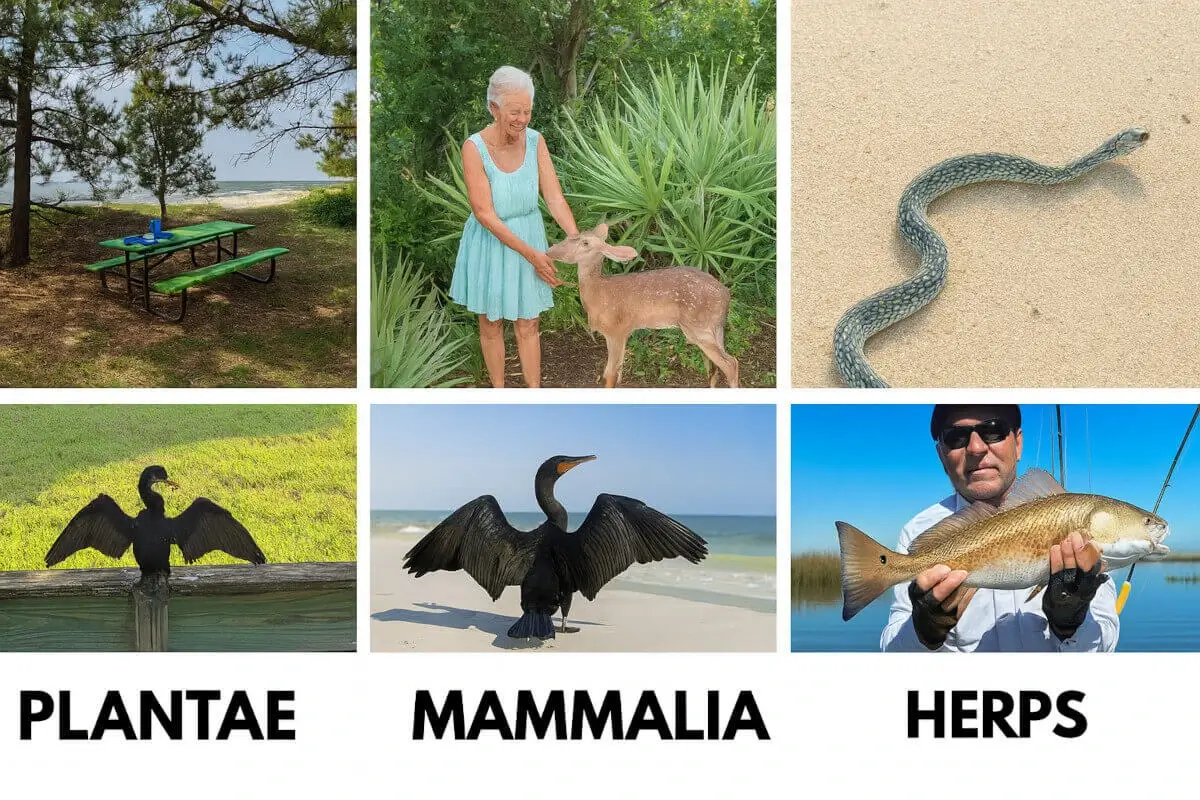 PLANTAE

MAMMALIA

HERPS