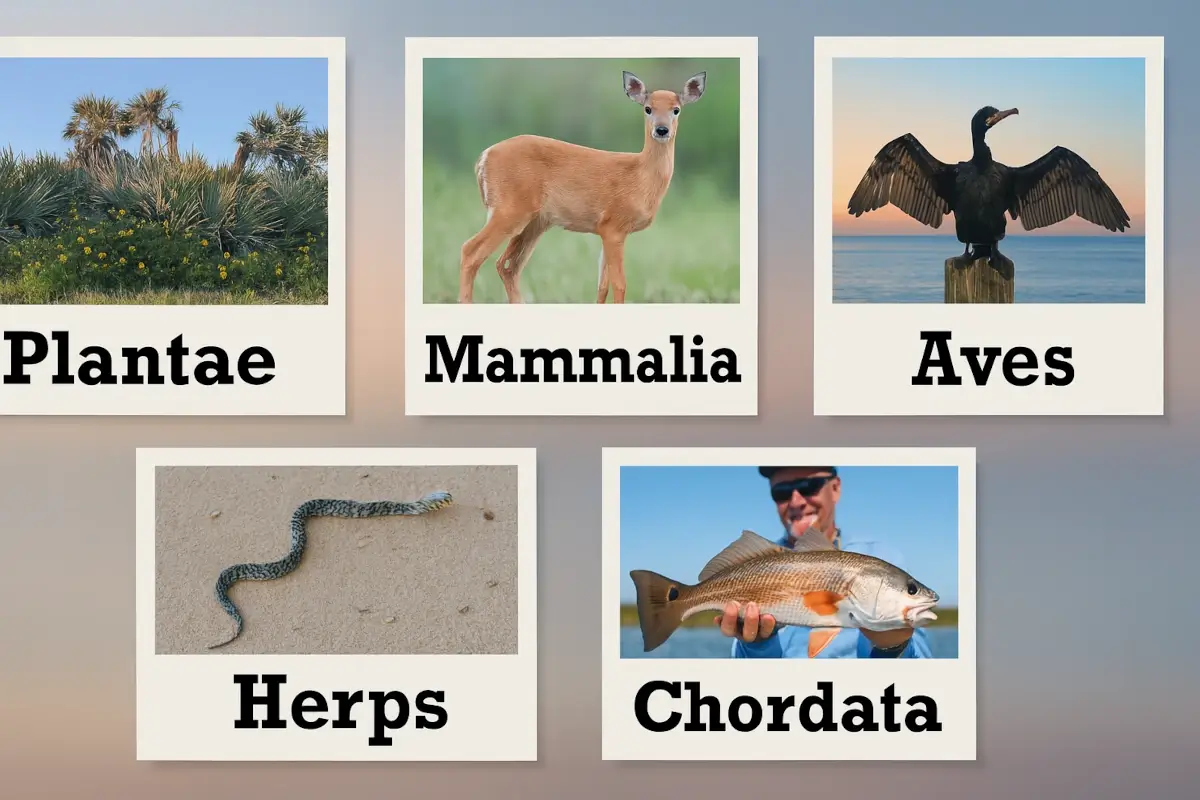 Plantae

Mammalia

Aves

Herps

Chordata