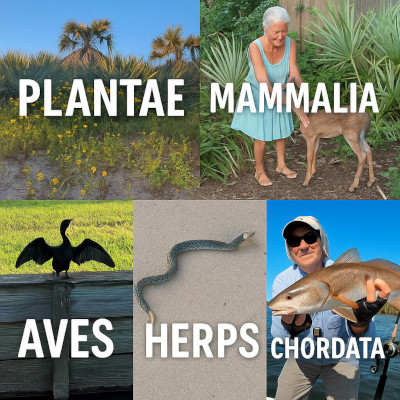 PLANTAE

MAMMALIA

AVES

HERPS

CHORDATA