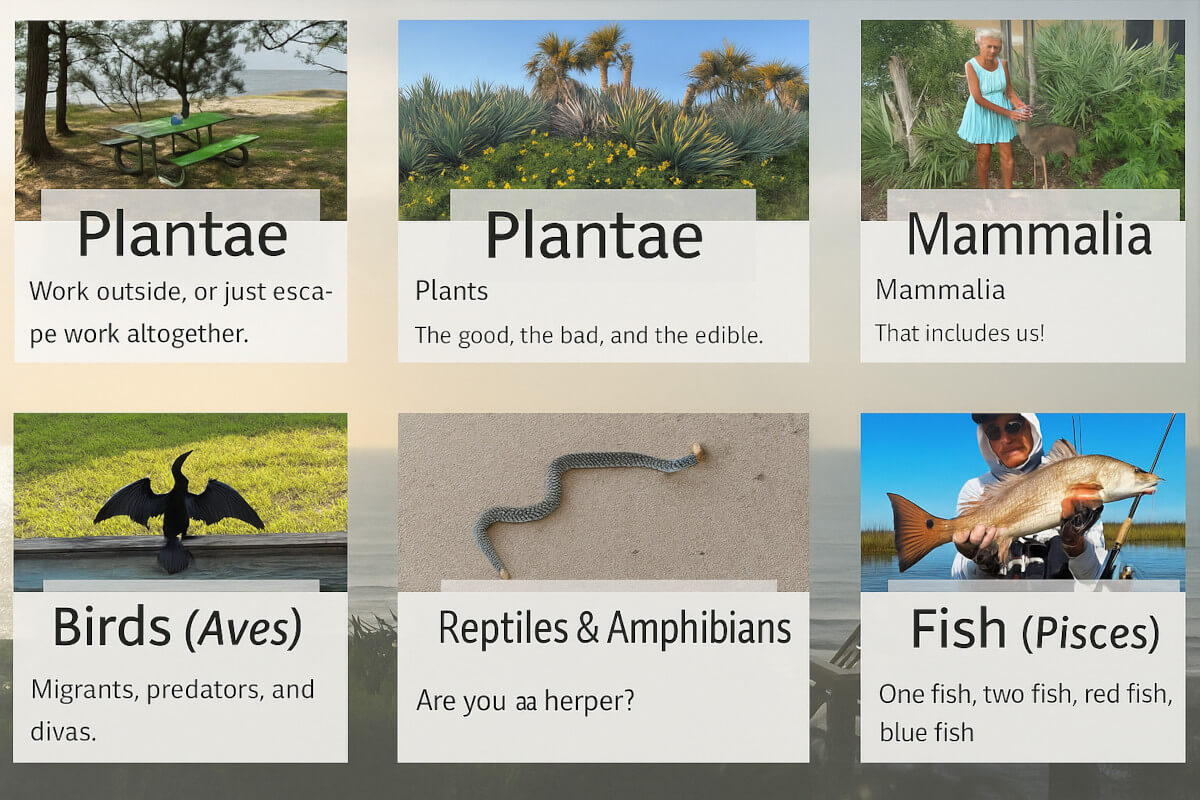 Plantae

Work outside, or just escape work altogether.

Plantae

Plants

The good, the bad, and the edible.

Mammalia

Mammalia

That includes us!

Birds (Aves)

Migrants, predators, and divas.

Reptiles & Amphibians

Are you aa herper?

Fish (Pisces)

One fish, two fish, red fish, blue fish